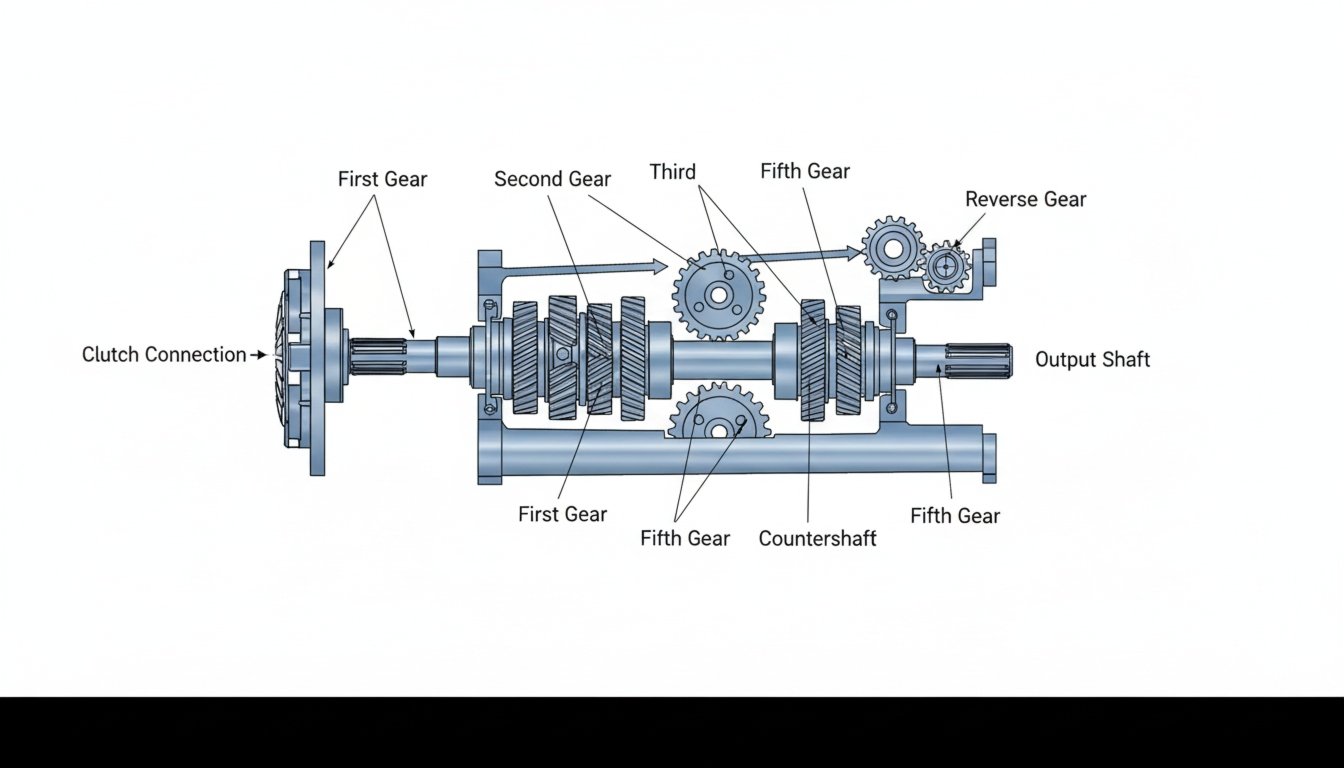 First Gear
Second Gear
Third
Fifth Gear
Reverse Gear
Clutch Connection
Output Shaft
First Gear
Fifth Gear
Countershaft
Fifth Gear