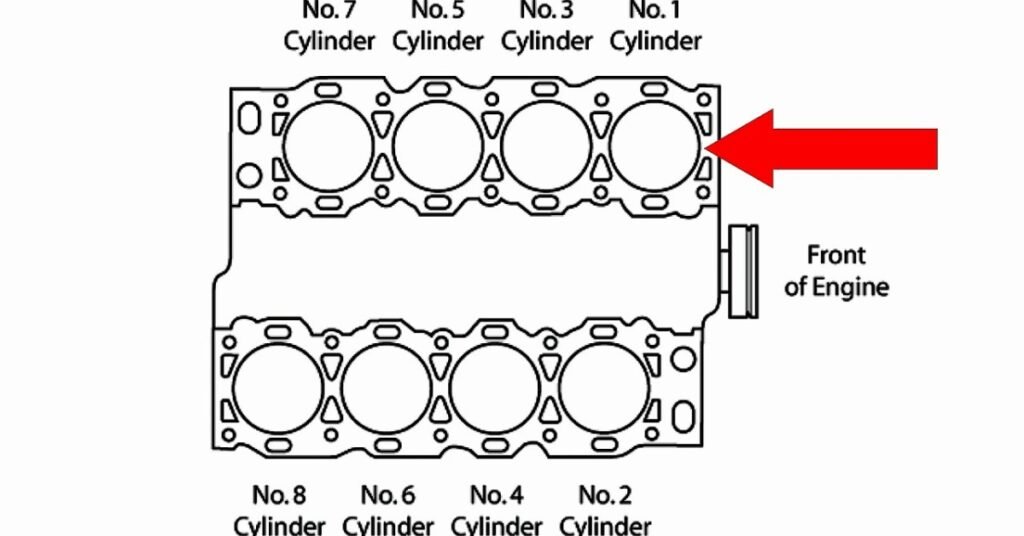 No. 7 Cylinder No. 5 Cylinder No. 3 Cylinder No. 1 Cylinder

Front of Engine

No. 8 Cylinder No. 6 Cylinder No. 4 Cylinder No. 2 Cylinder