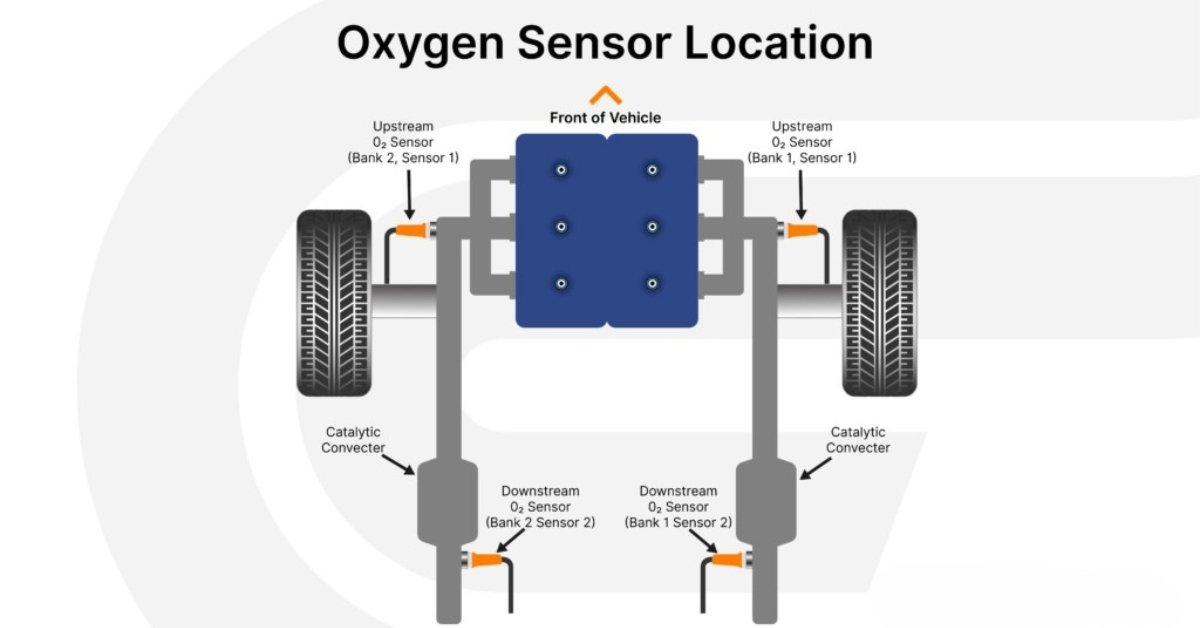 Oxygen Sensor Location

Front of Vehicle

Upstream
$0_2$ Sensor
(Bank 2, Sensor 1)

Upstream
$0_2$ Sensor
(Bank 1, Sensor 1)

Catalytic
Convecter

Catalytic
Convecter

Downstream
$0_2$ Sensor
(Bank 2 Sensor 2)

Downstream
$0_2$ Sensor
(Bank 1 Sensor 2)